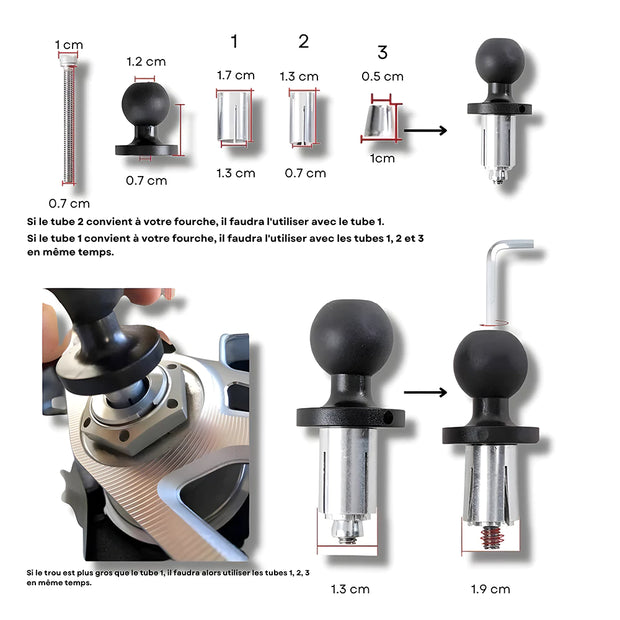 1 cm

0.7 cm

1.2 cm

0.7 cm

1

1.7 cm

1.3 cm

2

1.3 cm

0.7 cm

3

0.5 cm

1cm

Si le tube 2 convient à votre fourche, il faudra l'utiliser avec le tube 1.

Si le tube 1 convient à votre fourche, il faudra l'utiliser avec les tubes 1, 2 et 3 en même temps.

Si le trou est plus gros que le tube 1, il faudra alors utiliser les tubes 1, 2, 3 en même temps.

1.3 cm

1.9 cm