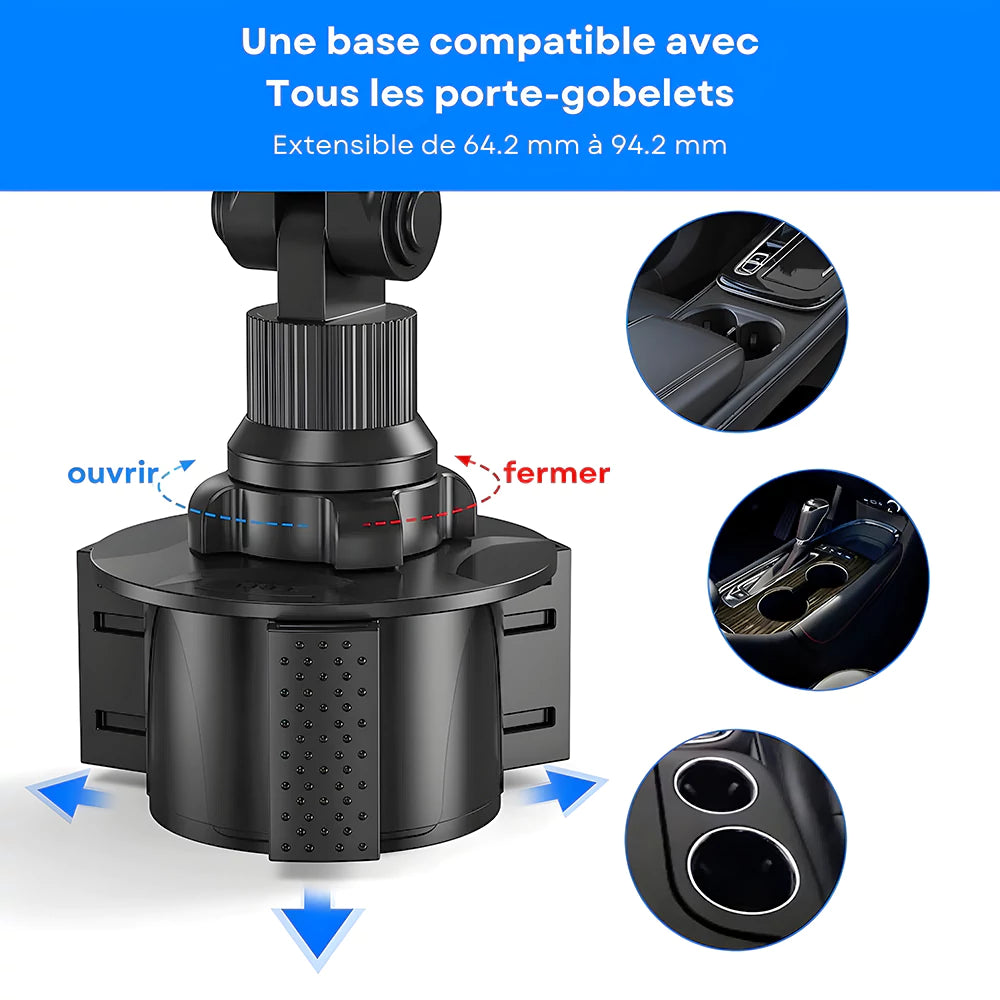 Une base compatible avec
Tous les porte-gobelets
Extensible de 64.2 mm à 94.2 mm

ouvrir

fermer