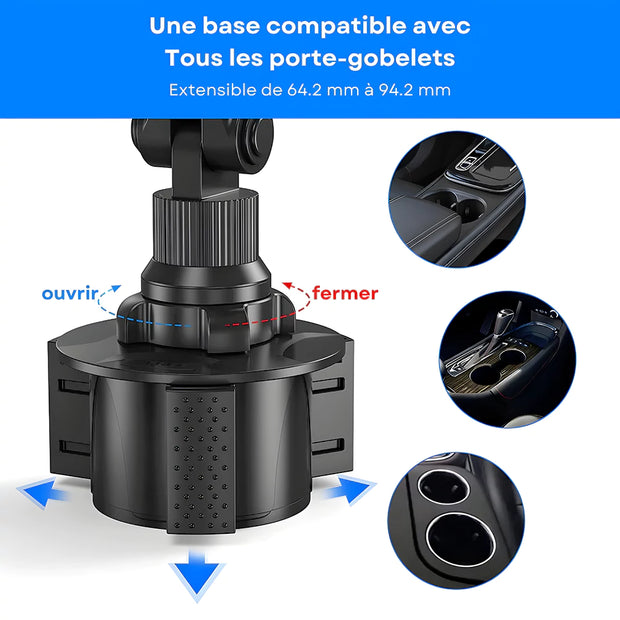 Une base compatible avec
Tous les porte-gobelets
Extensible de 64.2 mm à 94.2 mm

ouvrir
fermer